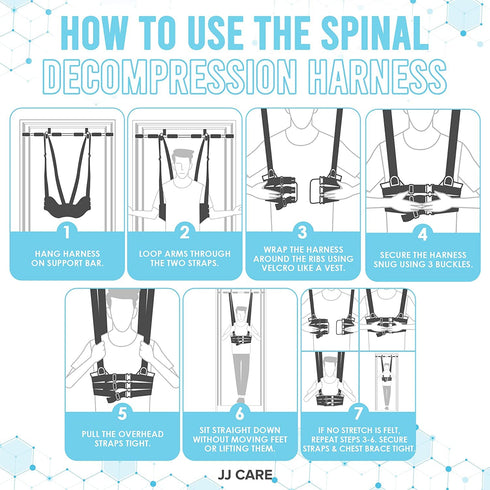 HOW TO USE THE SPINAL DECOMPRESSION HARNESS

1
HANG HARNESS ON SUPPORT BAR.

2
LOOP ARMS THROUGH THE TWO STRAPS.

3
WRAP THE HARNESS AROUND THE RIBS USING VELCRO LIKE A VEST.

4
SECURE THE HARNESS SNUG USING 3 BUCKLES.

5
PULL THE OVERHEAD STRAPS TIGHT.

6
SIT STRAIGHT DOWN WITHOUT MOVING FEET OR LIFTING THEM.

7
IF NO STRETCH IS FELT, REPEAT STEPS 3-6. SECURE STRAPS & CHEST BRACE TIGHT.

JJ CARE